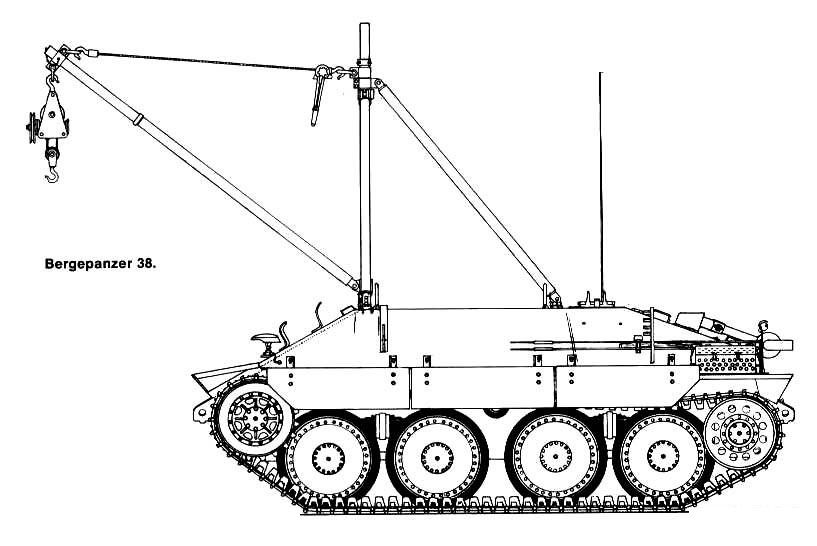 Bergepanzer 38.